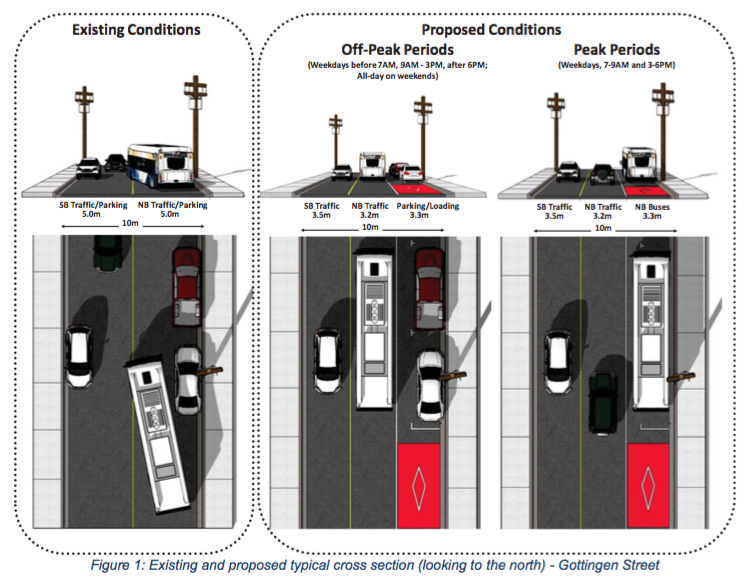 Existing Conditions

SB Traffic/Parking
5.0m

NB Traffic/Parking
5.0m

10m

Proposed Conditions

Off-Peak Periods
(Weekdays before 7AM, 9AM - 3PM, after 6PM; All-day on weekends)

SB Traffic
3.5m

NB Traffic
3.2m

Parking/Loading
3.3m

10m

Peak Periods
(Weekdays, 7-9AM and 3-6PM)

SB Traffic
3.5m

NB Traffic
3.2m

NB Buses
3.3m

10m

Figure 1: Existing and proposed typical cross section (looking to the north) - Gottingen Street