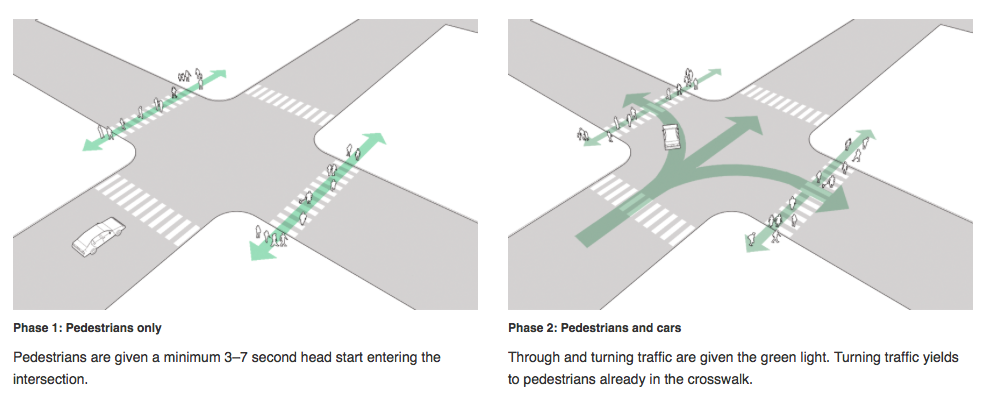 Phase 1: Pedestrians only

Pedestrians are given a minimum 3–7 second head start entering the intersection.

Phase 2: Pedestrians and cars

Through and turning traffic are given the green light. Turning traffic yields to pedestrians already in the crosswalk.